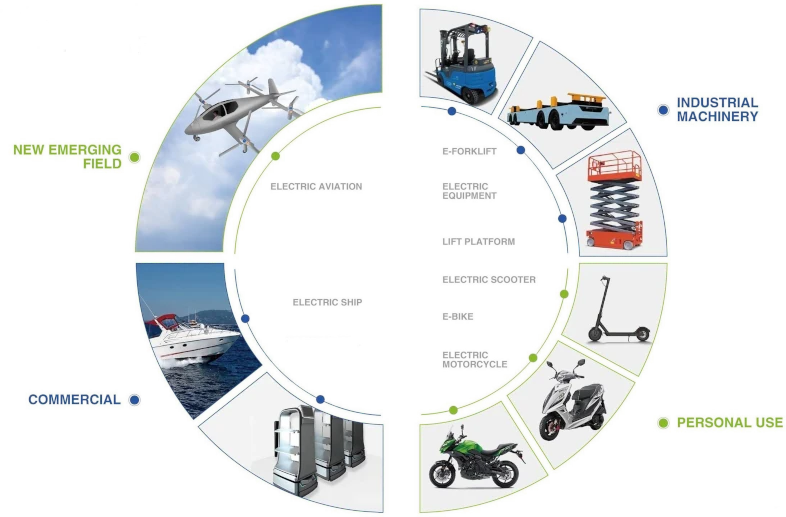 NEW EMERGING FIELD

ELECTRIC AVIATION

ELECTRIC SHIP

COMMERCIAL

INDUSTRIAL MACHINERY

E-FORKLIFT

ELECTRIC EQUIPMENT

LIFT PLATFORM

ELECTRIC SCOOTER

E-BIKE

ELECTRIC MOTORCYCLE

PERSONAL USE